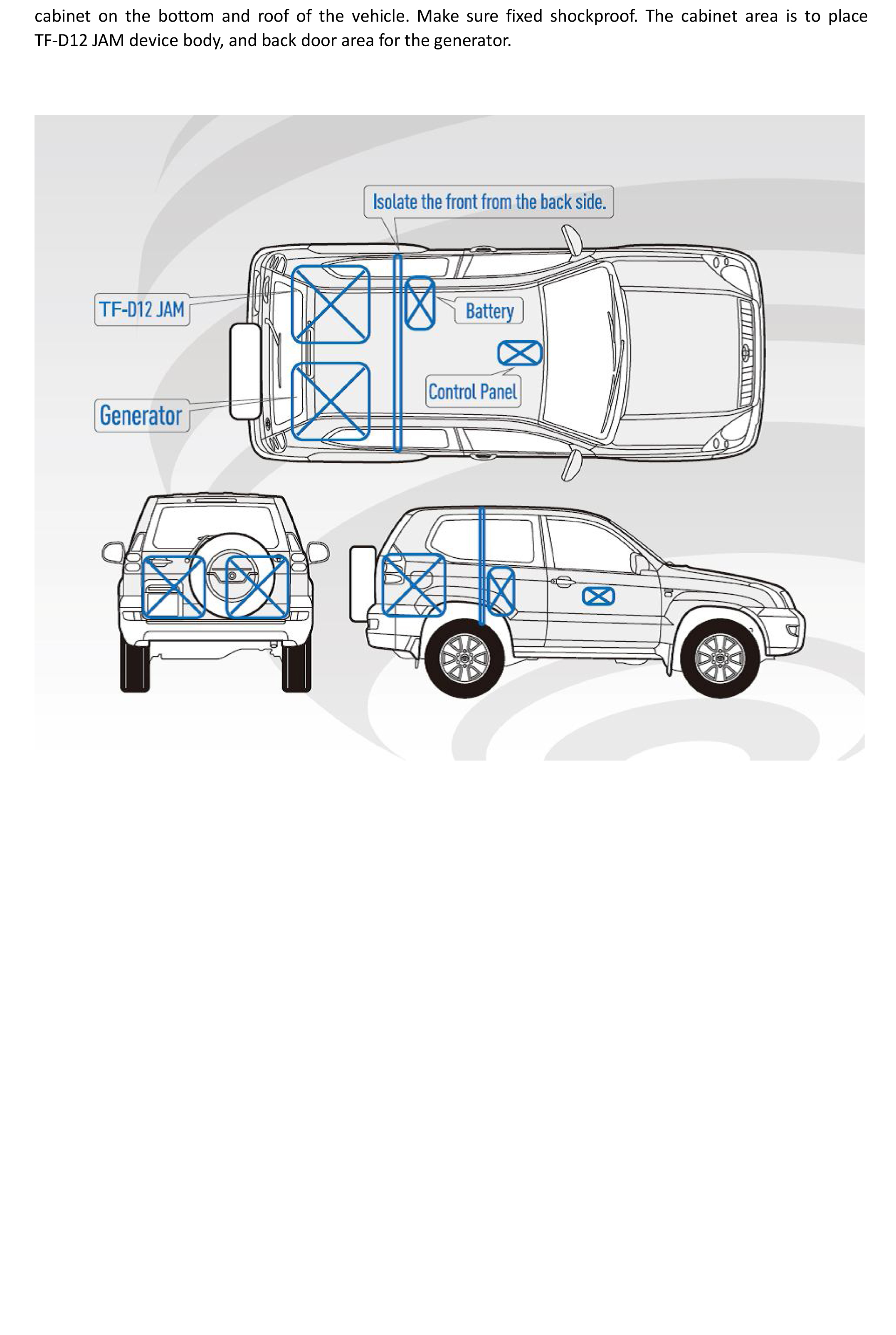 cabinet on the bottom and roof of the vehicle. Make sure fixed shockproof. The cabinet area is to place TF-D12 JAM device body, and back door area for the generator.

Isolate the front from the back side.

TF-D12 JAM

Battery

Control Panel

Generator