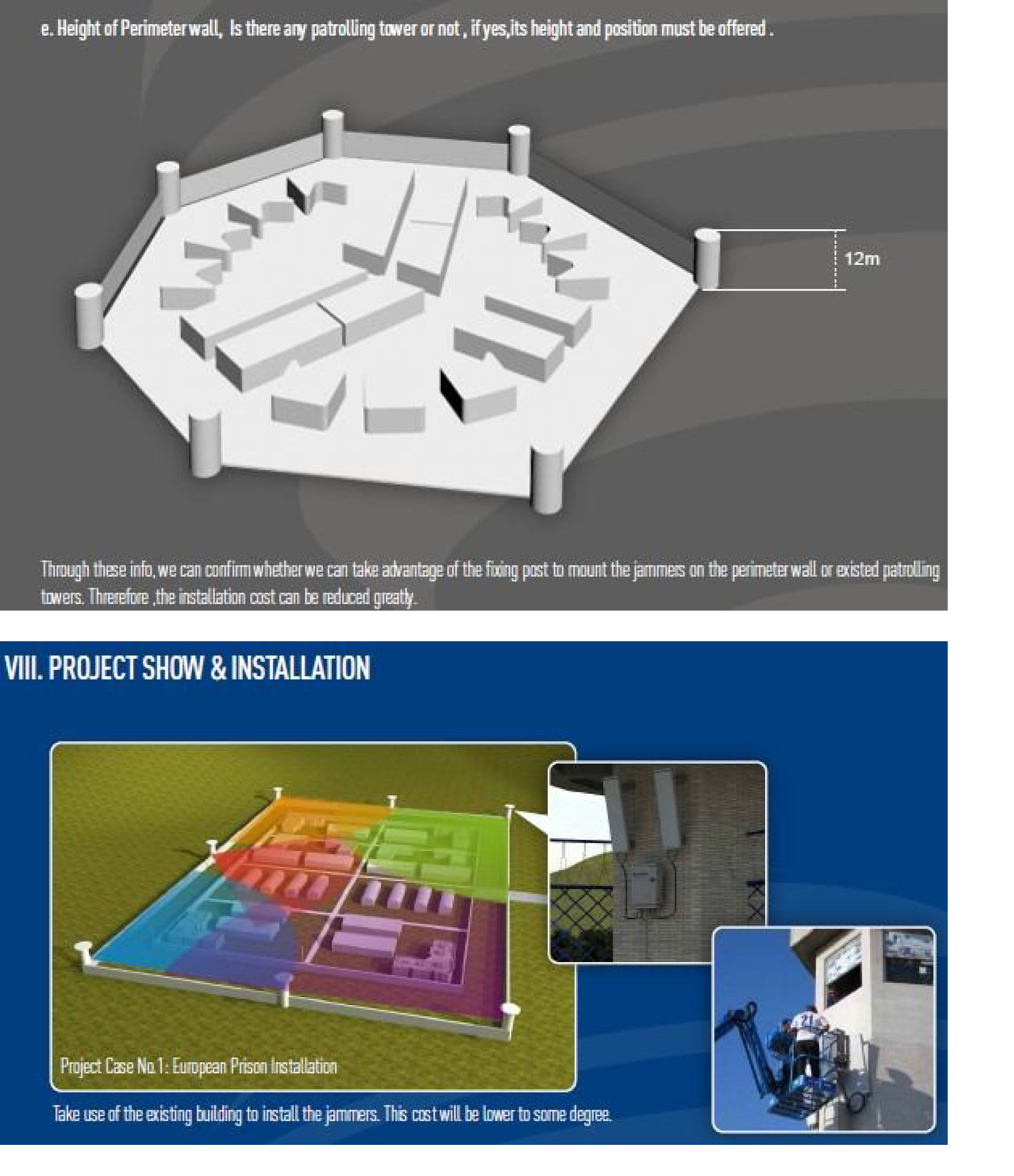 e. Height of Perimeter wall, Is there any patrolling tower or not , if yes,its height and position must be offered .

12m

Through these info, we can confirm whether we can take advantage of the fixing post to mount the jammers on the perimeter wall or existed patrolling towers. Threrefore ,the installation cost can be reduced greatly.

VIII. PROJECT SHOW & INSTALLATION

Project Case No.1: European Prison Installation

Take use of the existing building to install the jammers. This cost will be lower to some degree.