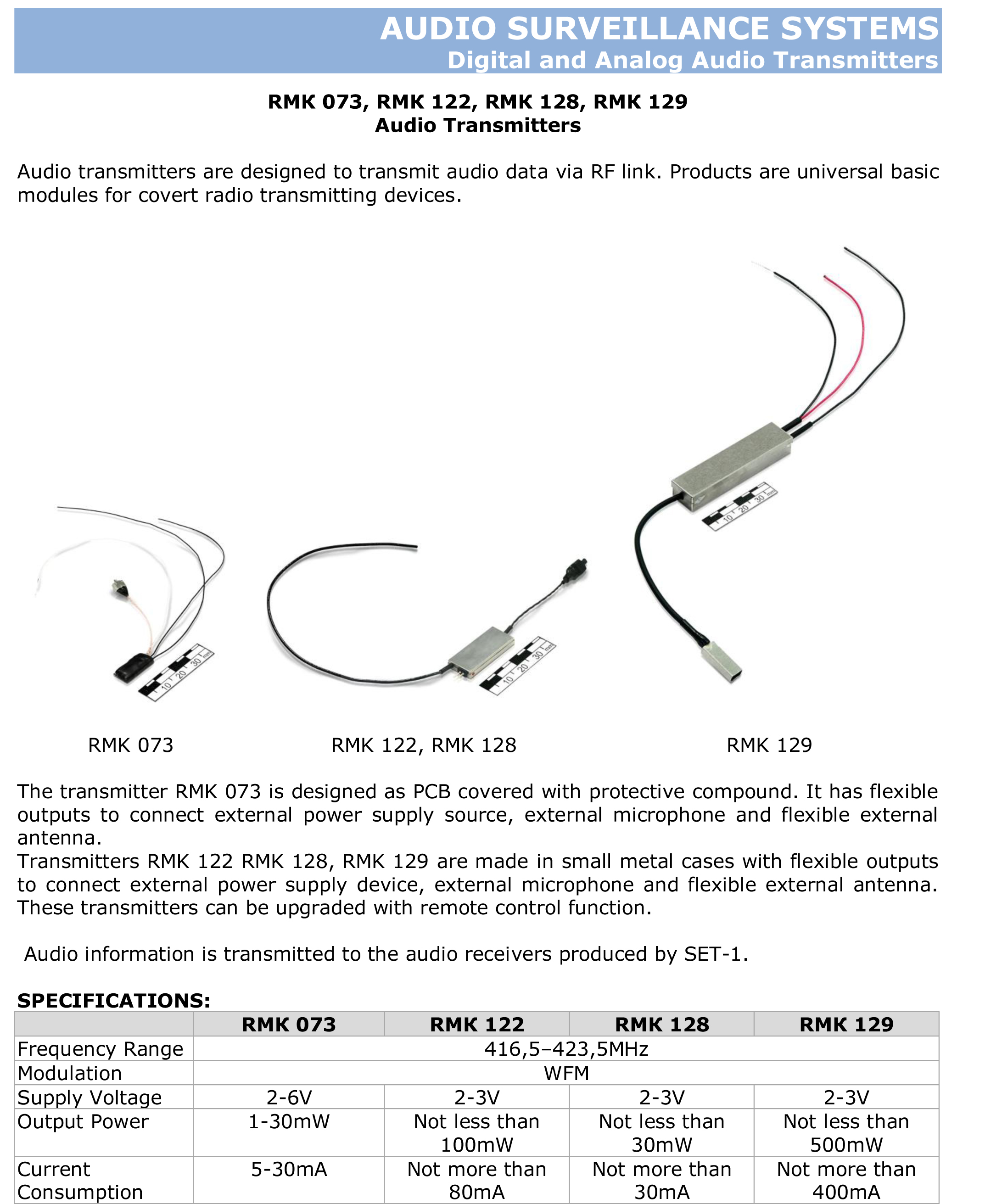 AUDIO SURVEILLANCE SYSTEMS
Digital and Analog Audio Transmitters

RMK 073, RMK 122, RMK 128, RMK 129
Audio Transmitters

Audio transmitters are designed to transmit audio data via RF link. Products are universal basic modules for covert radio transmitting devices.

10 20 30 mm

10 20 30 mm

10 20 30 mm

RMK 073

RMK 122, RMK 128

RMK 129

The transmitter RMK 073 is designed as PCB covered with protective compound. It has flexible outputs to connect external power supply source, external microphone and flexible external antenna.
Transmitters RMK 122 RMK 128, RMK 129 are made in small metal cases with flexible outputs to connect external power supply device, external microphone and flexible external antenna. These transmitters can be upgraded with remote control function.

Audio information is transmitted to the audio receivers produced by SET-1.

SPECIFICATIONS:

| | RMK 073 | RMK 122 | RMK 128 | RMK 129 |
|---|---|---|---|---|
| Frequency Range | 416,5–423,5MHz | | | |
| Modulation | WFM | | | |
| Supply Voltage | 2-6V | 2-3V | 2-3V | 2-3V |
| Output Power | 1-30mW | Not less than 100mW | Not less than 30mW | Not less than 500mW |
| Current Consumption | 5-30mA | Not more than 80mA | Not more than 30mA | Not more than 400mA |